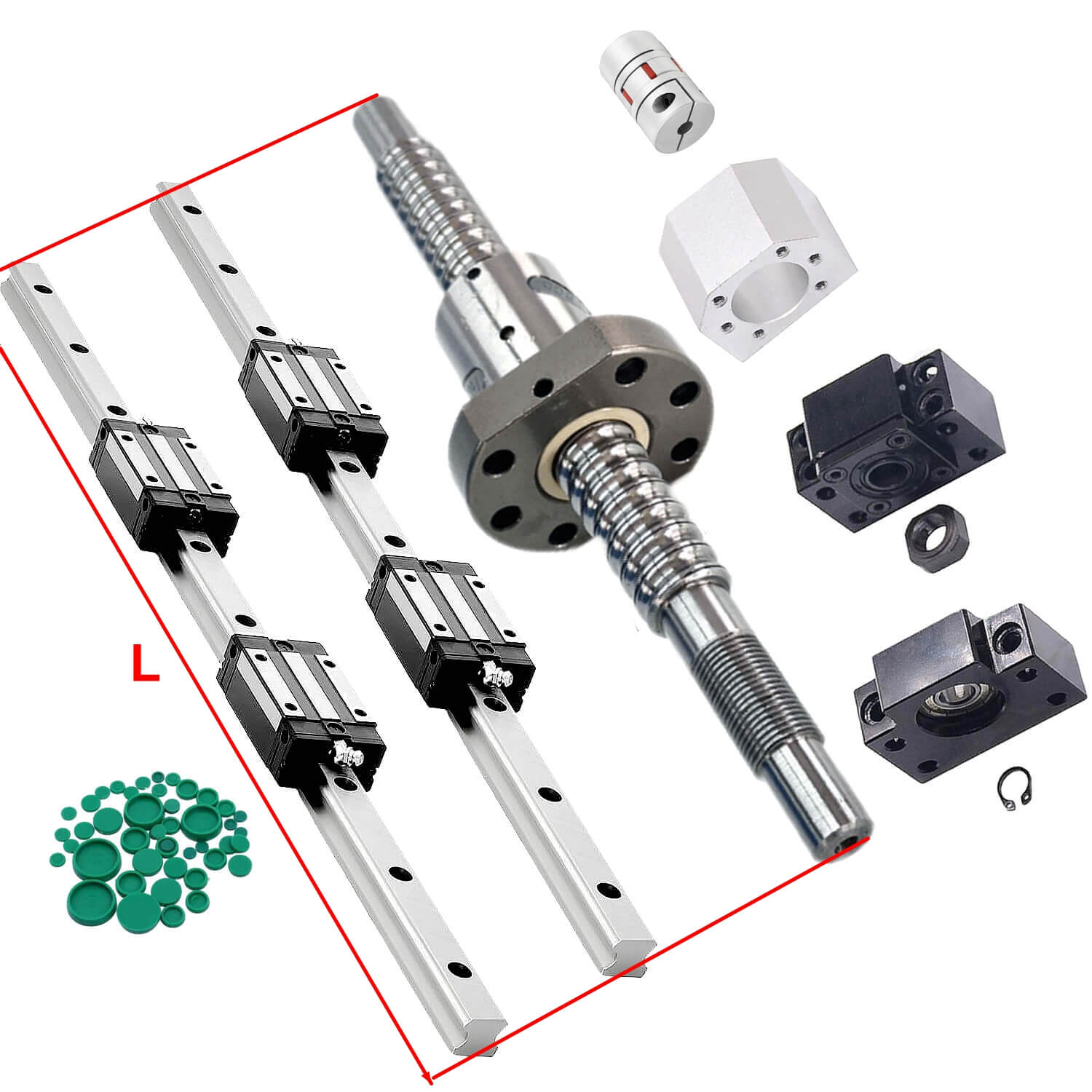 L