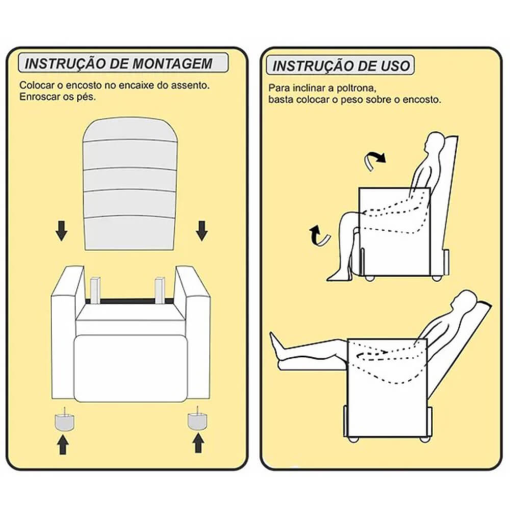 INSTRUÇÃO DE MONTAGEM

Colocar o encosto no encaixe do assento.
Enroscar os pés.

INSTRUÇÃO DE USO

Para inclinar a poltrona,
basta colocar o peso sobre o encosto.