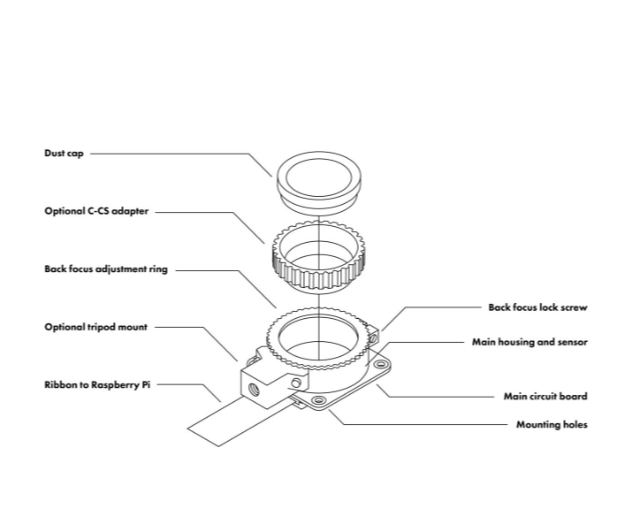 Dust cap

Optional C-CS adapter

Back focus adjustment ring

Optional tripod mount

Ribbon to Raspberry Pi

Back focus lock screw

Main housing and sensor

Main circuit board

Mounting holes