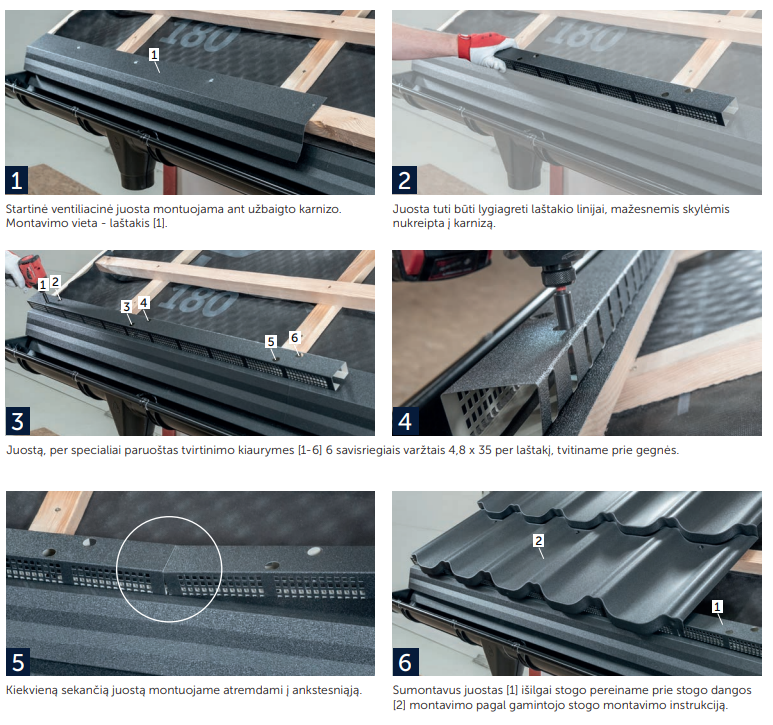 1

1

Startinė ventiliacinė juosta montuojama ant užbaigto karnizo. Montavimo vieta - laštakis [1].

2

Juosta tuti būti lygiagreti laštakio linijai, mažesnemis skylėmis nukreipta į karnizą.

1 2 3 4 5 6

3

4

Juostą, per specialiai paruoštas tvirtinimo kiaurymes [1-6] 6 savisriegiais varžtais 4,8 x 35 per laštakį, tvitiname prie gegnės.

5

Kiekvieną sekančią juostą montuojame atremdami į ankstesniąją.

2

1

6

Sumontavus juostas [1] išilgai stogo pereiname prie stogo dangos [2] montavimo pagal gamintojo stogo montavimo instrukciją.