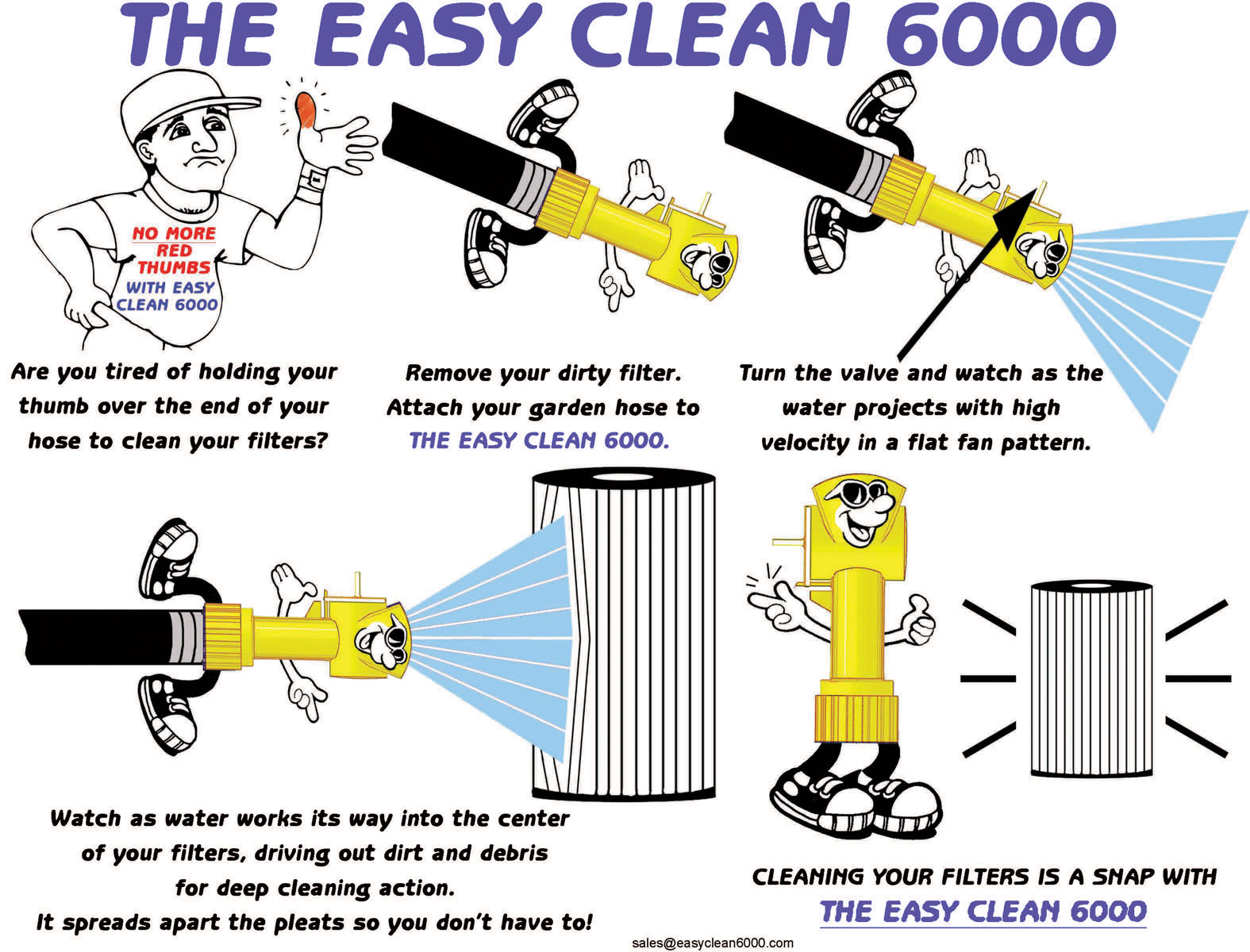 THE EASY CLEAN 6000

NO MORE RED THUMBS WITH EASY CLEAN 6000

Are you tired of holding your thumb over the end of your hose to clean your filters?

Remove your dirty filter. Attach your garden hose to THE EASY CLEAN 6000.

Turn the valve and watch as the water projects with high velocity in a flat fan pattern.

Watch as water works its way into the center of your filters, driving out dirt and debris for deep cleaning action. It spreads apart the pleats so you don't have to!

CLEANING YOUR FILTERS IS A SNAP WITH THE EASY CLEAN 6000

sales@easyclean6000.com