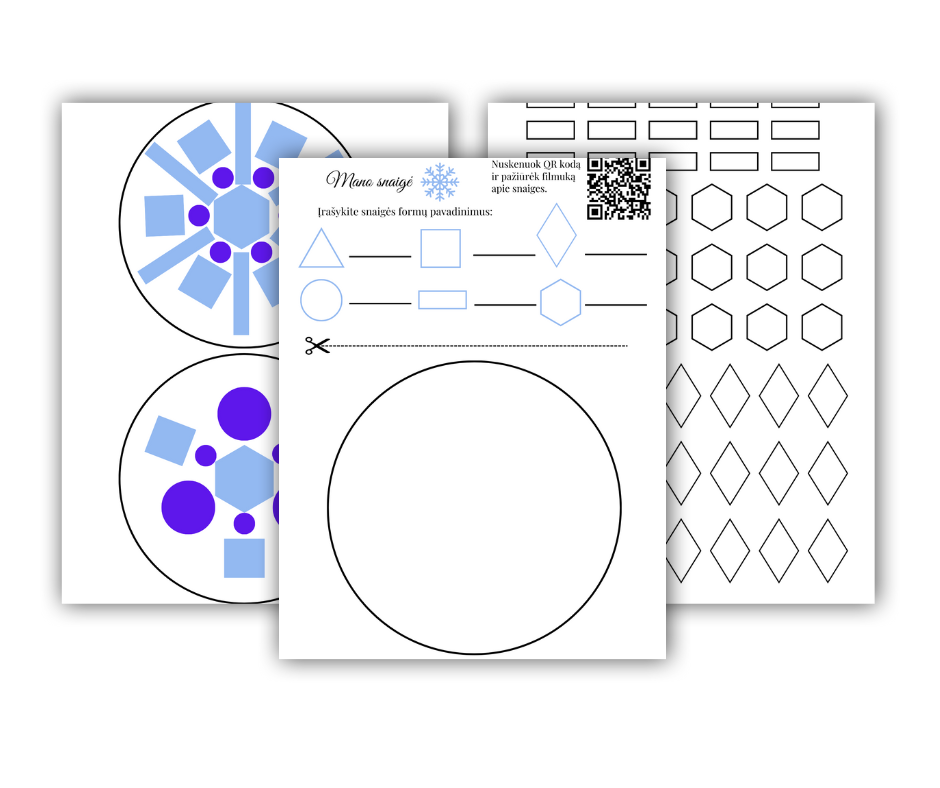 Mano snaigė

Nuskenuok QR kodą ir pažiūrėk filmuką apie snaiges.

Įrašykite snaigės formų pavadinimus: