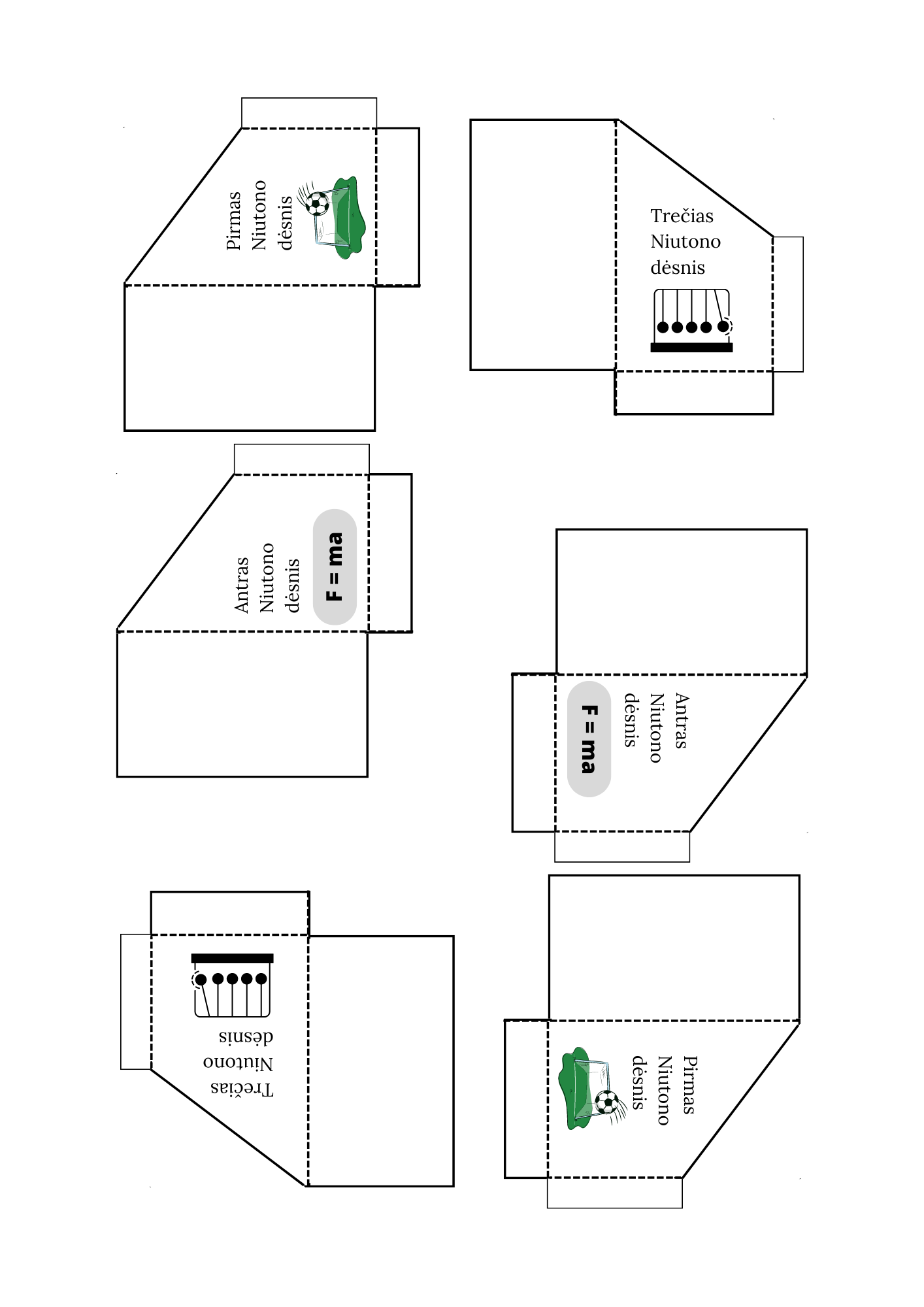 Pirmas Niutono dėsnis

Trečias Niutono dėsnis

Antras Niutono dėsnis

$F = ma$

Antras Niutono dėsnis

$F = ma$

Trečias Niutono dėsnis

Pirmas Niutono dėsnis