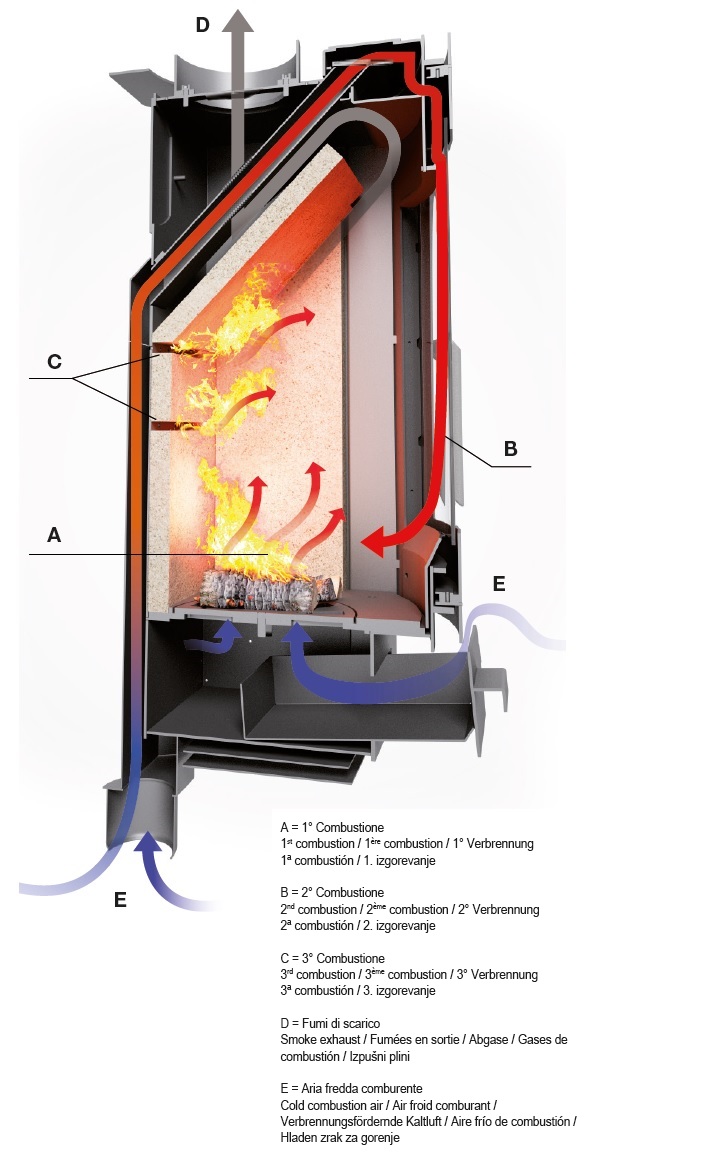 D

C

B

A

E

E

A = 1° Combustione
1$^{st}$ combustion / 1$^{ère}$ combustion / 1° Verbrennung
1ª combustión / 1. izgorevanje

B = 2° Combustione
2$^{nd}$ combustion / 2$^{ème}$ combustion / 2° Verbrennung
2ª combustión / 2. izgorevanje

C = 3° Combustione
3$^{rd}$ combustion / 3$^{ème}$ combustion / 3° Verbrennung
3ª combustión / 3. izgorevanje

D = Fumi di scarico
Smoke exhaust / Fumées en sortie / Abgase / Gases de combustión / Izpušni plini

E = Aria fredda comburente
Cold combustion air / Air froid comburant / Verbrennungsfördernde Kaltluft / Aire frío de combustión / Hladen zrak za gorenje