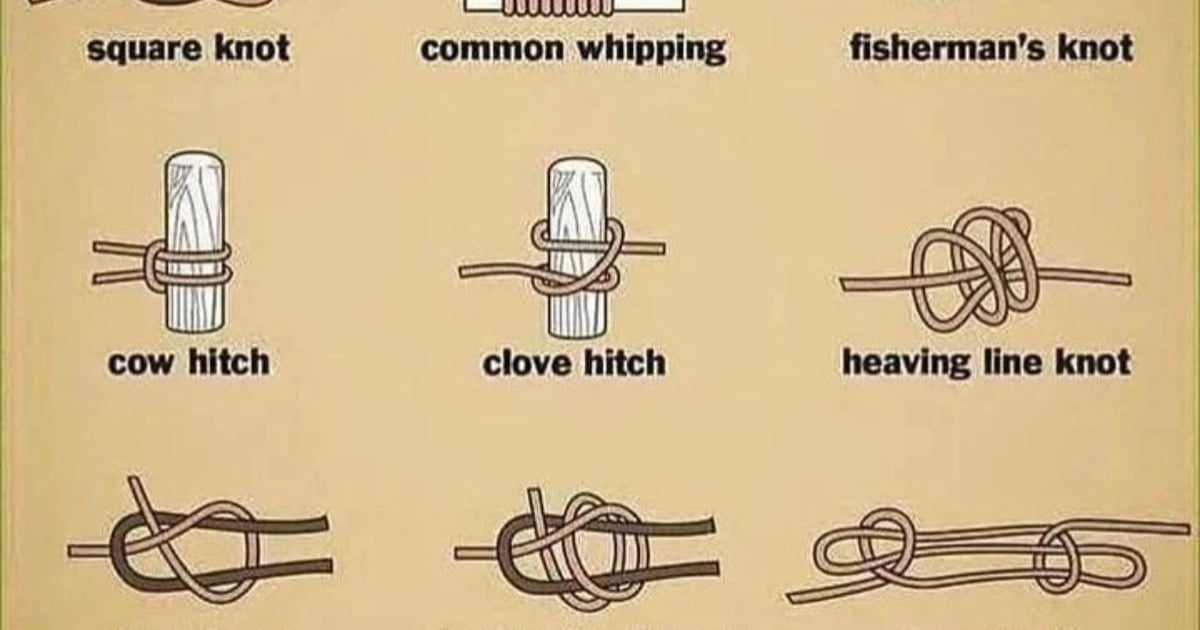 square knot

common whipping

fisherman's knot

cow hitch

clove hitch

heaving line knot