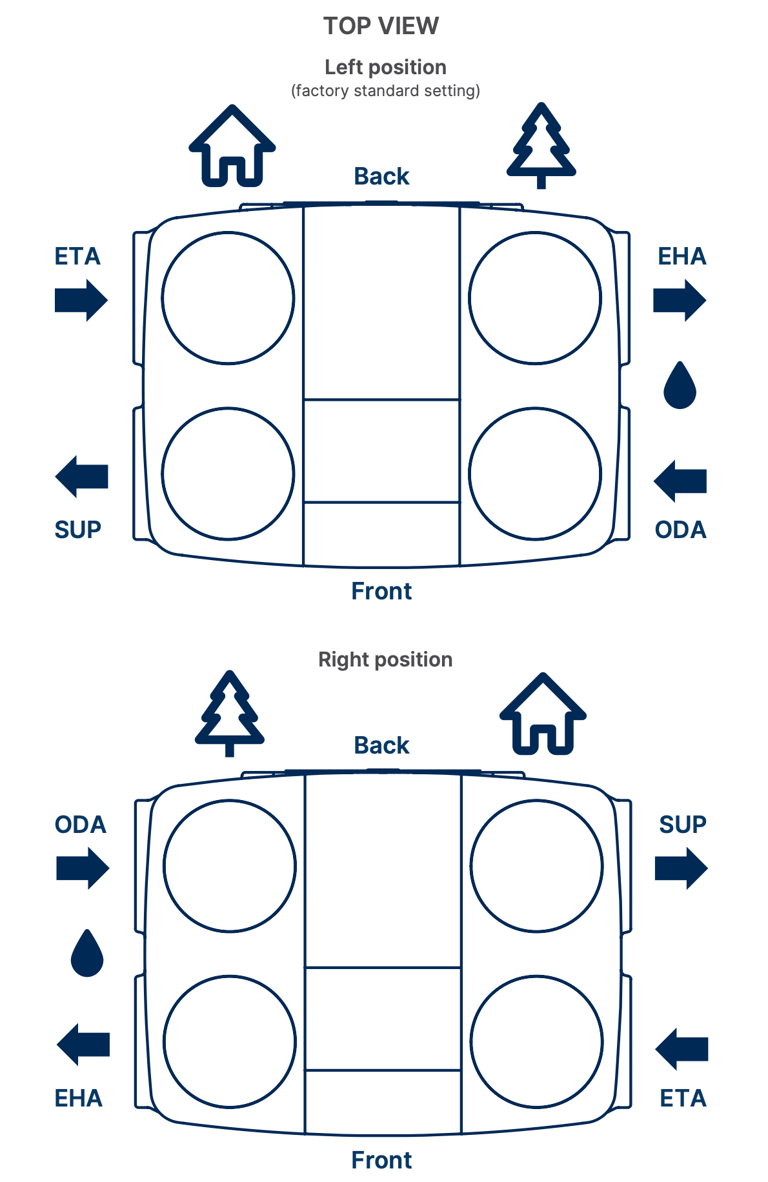 TOP VIEW

Left position
(factory standard setting)

Back

ETA

EHA

SUP

ODA

Front

Right position

Back

ODA

SUP

EHA

ETA

Front