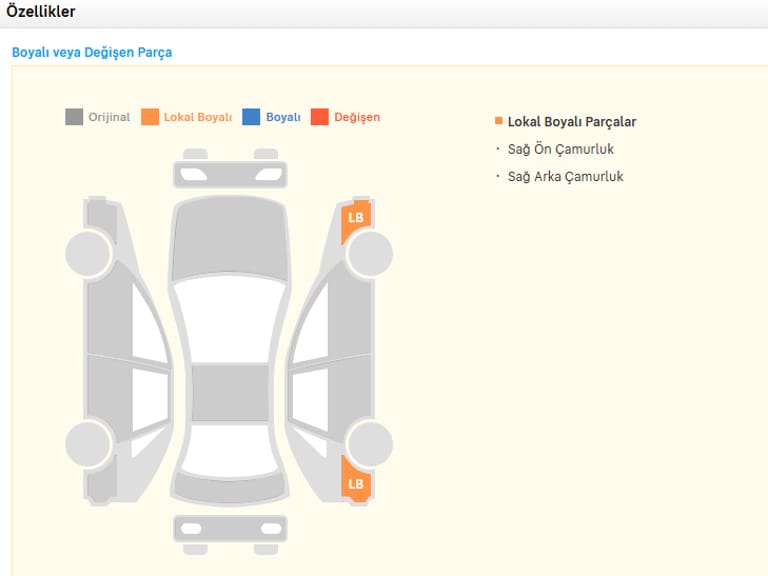 Özellikler

Boyalı veya Değişen Parça

Orijinal Lokal Boyalı Boyalı Değişen

LB

LB

Lokal Boyalı Parçalar

· Sağ Ön Çamurluk

· Sağ Arka Çamurluk