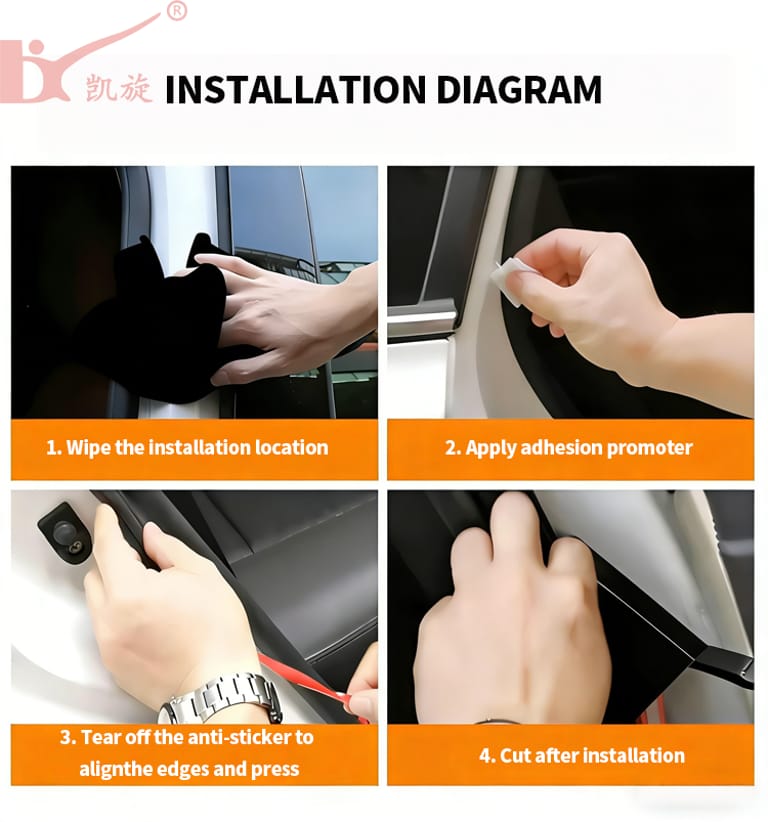 ®
凯旋 INSTALLATION DIAGRAM

1. Wipe the installation location

2. Apply adhesion promoter

3. Tear off the anti-sticker to alignthe edges and press

4. Cut after installation