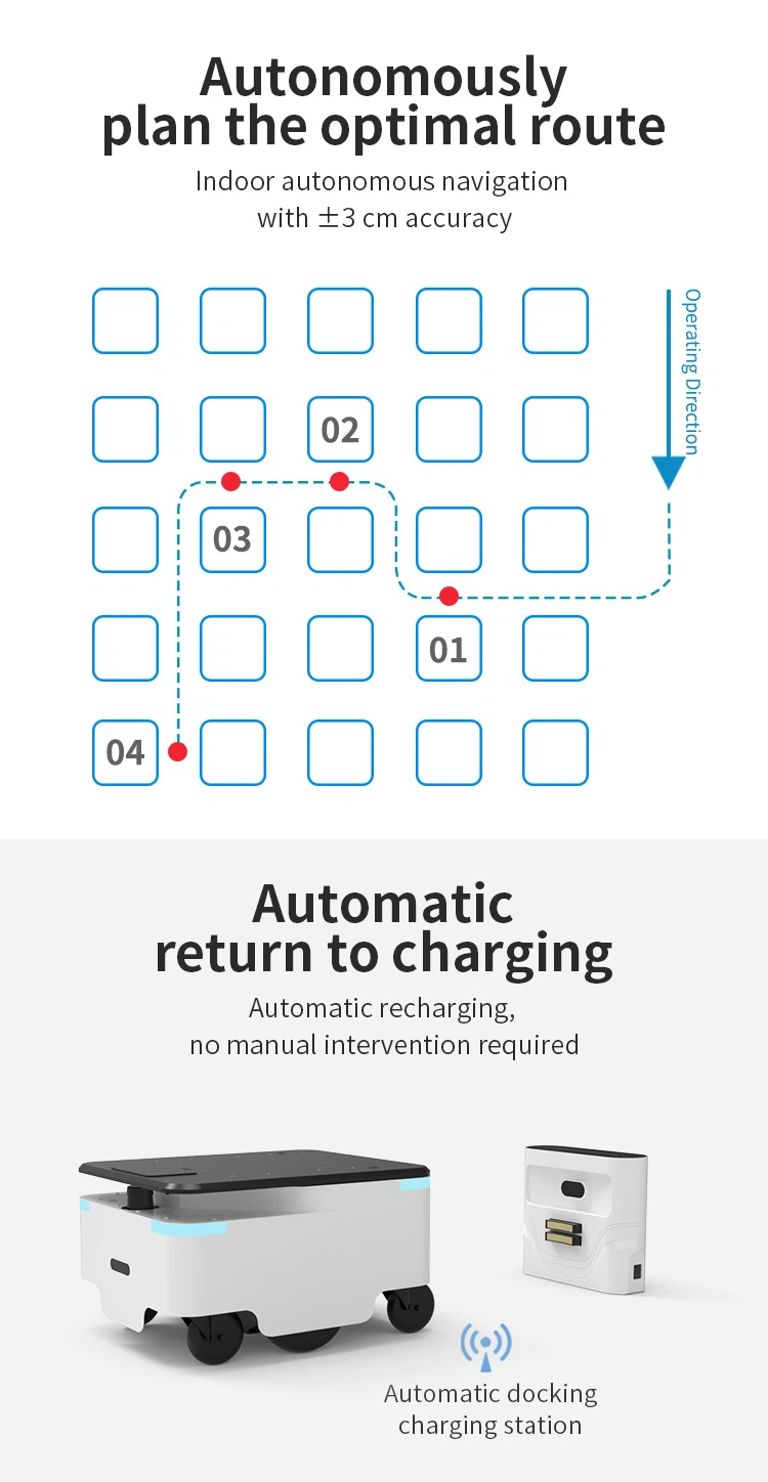 Autonomously plan the optimal route

Indoor autonomous navigation with ±3 cm accuracy

Operating Direction

02

03

01

04

Automatic return to charging

Automatic recharging, no manual intervention required

Automatic docking charging station