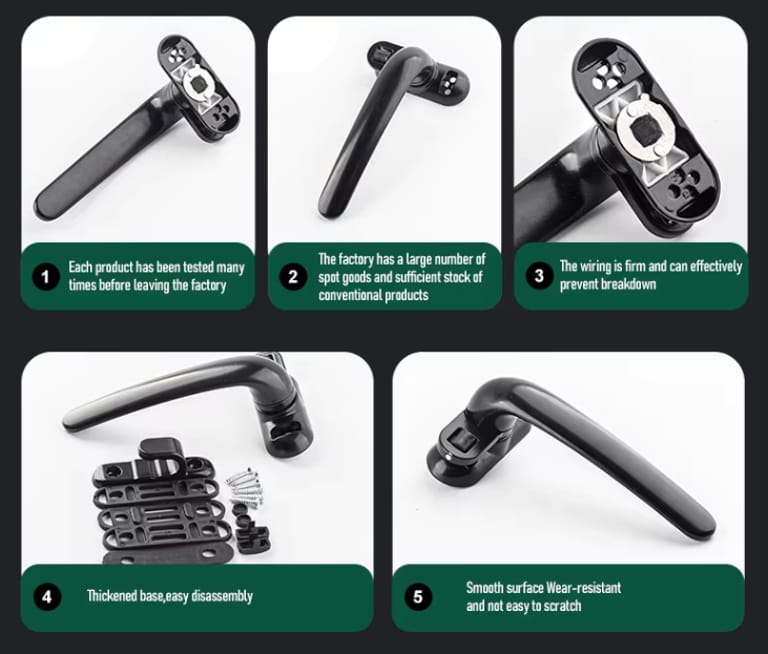 1 Each product has been tested many times before leaving the factory

2 The factory has a large number of spot goods and sufficient stock of conventional products

3 The wiring is firm and can effectively prevent breakdown

4 Thickened base,easy disassembly

5 Smooth surface Wear-resistant and not easy to scratch