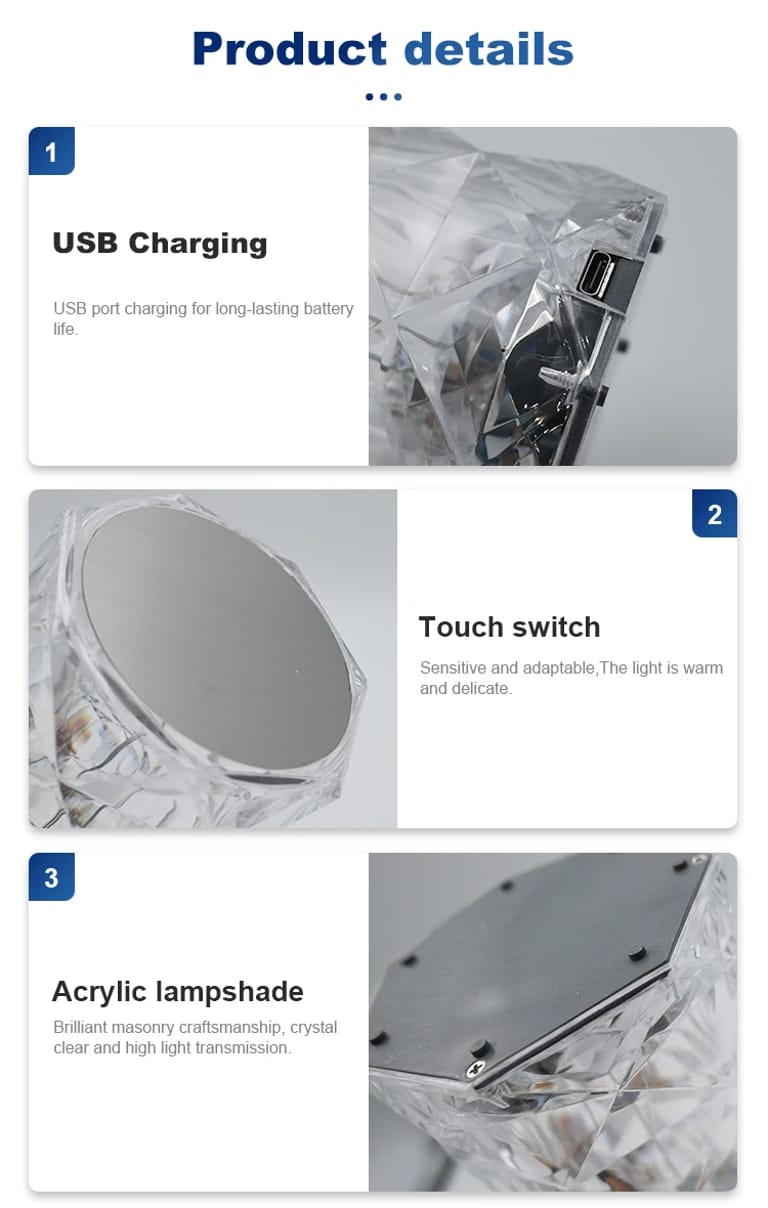 Product details

1

USB Charging

USB port charging for long-lasting battery life.

2

Touch switch

Sensitive and adaptable,The light is warm and delicate.

3

Acrylic lampshade

Brilliant masonry craftsmanship, crystal clear and high light transmission.