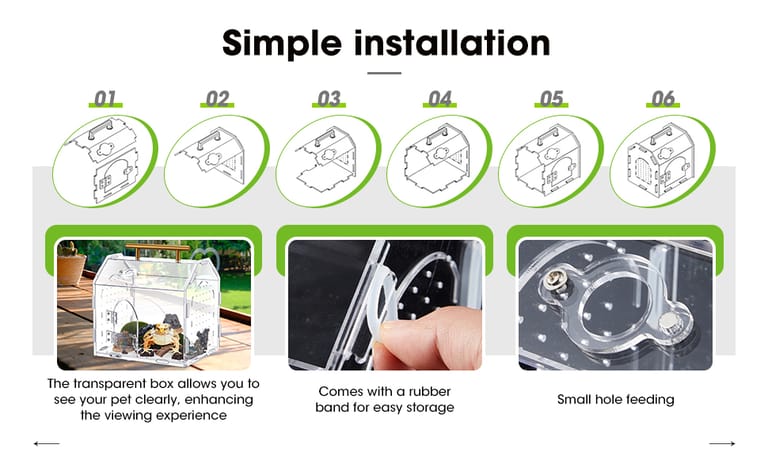 Simple installation

01

02

03

04

05

06

The transparent box allows you to see your pet clearly, enhancing the viewing experience

Comes with a rubber band for easy storage

Small hole feeding