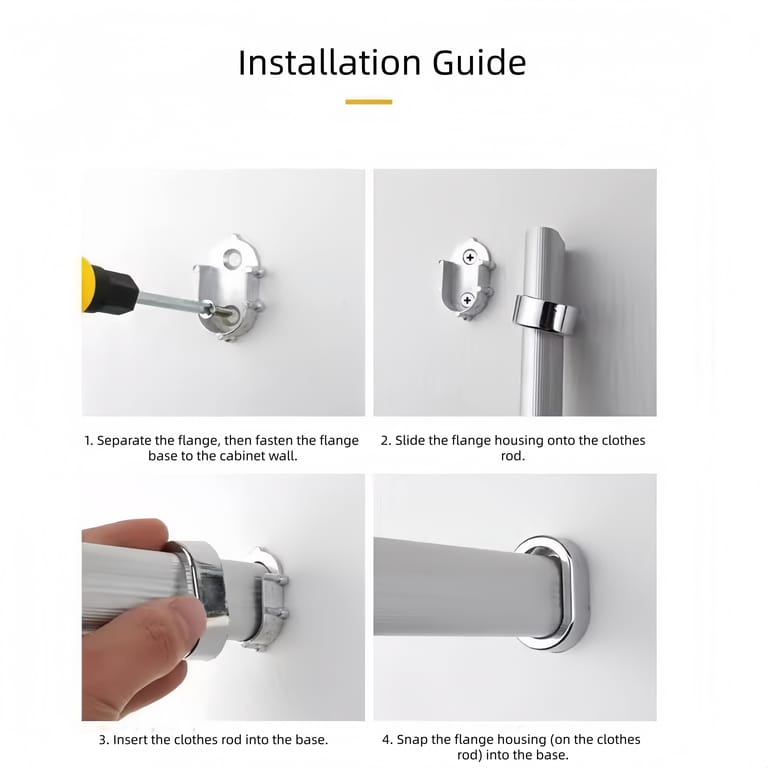 Installation Guide

1. Separate the flange, then fasten the flange base to the cabinet wall.

2. Slide the flange housing onto the clothes rod.

3. Insert the clothes rod into the base.

4. Snap the flange housing (on the clothes rod) into the base.