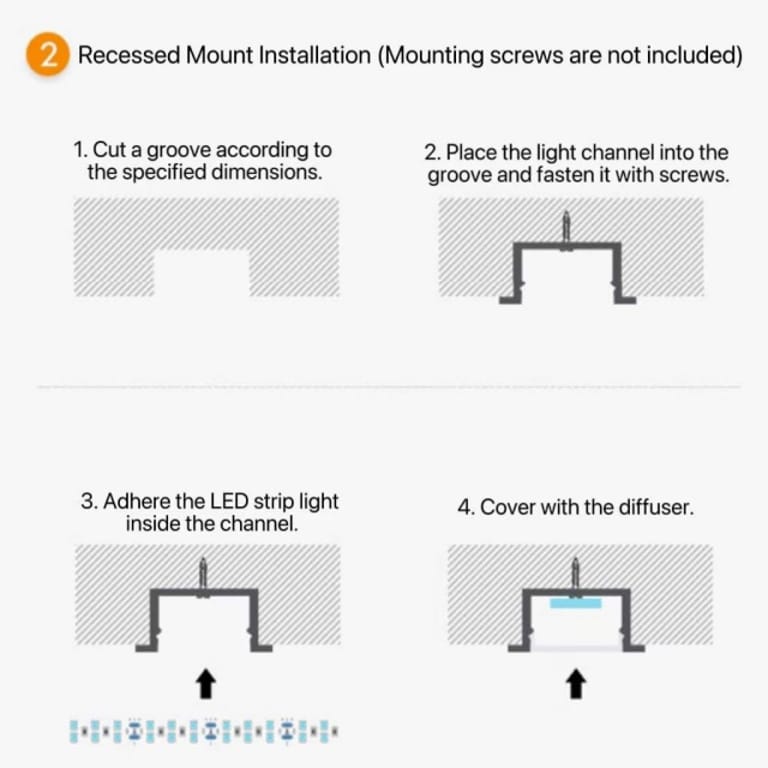 2 Recessed Mount Installation (Mounting screws are not included)

1. Cut a groove according to the specified dimensions.

2. Place the light channel into the groove and fasten it with screws.

3. Adhere the LED strip light inside the channel.

4. Cover with the diffuser.