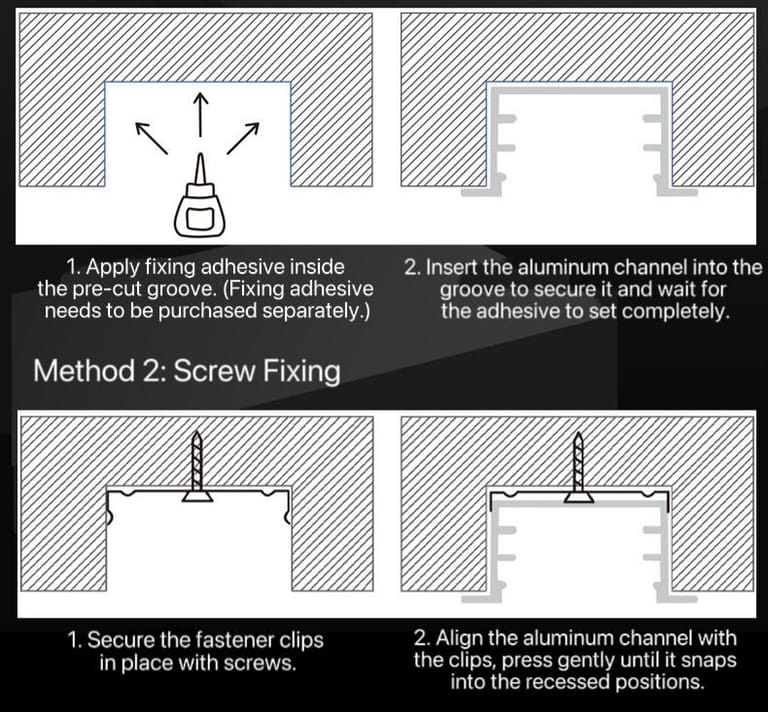 1. Apply fixing adhesive inside the pre-cut groove. (Fixing adhesive needs to be purchased separately.)

2. Insert the aluminum channel into the groove to secure it and wait for the adhesive to set completely.

Method 2: Screw Fixing

1. Secure the fastener clips in place with screws.

2. Align the aluminum channel with the clips, press gently until it snaps into the recessed positions.