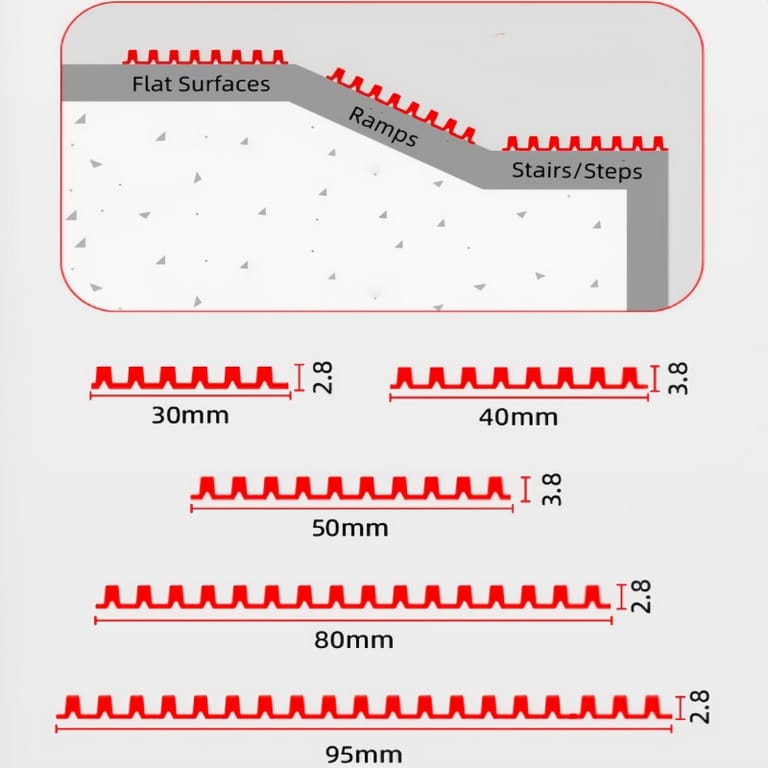 Flat Surfaces

Ramps

Stairs/Steps

2.8

30mm

3.8

40mm

3.8

50mm

2.8

80mm

2.8

95mm