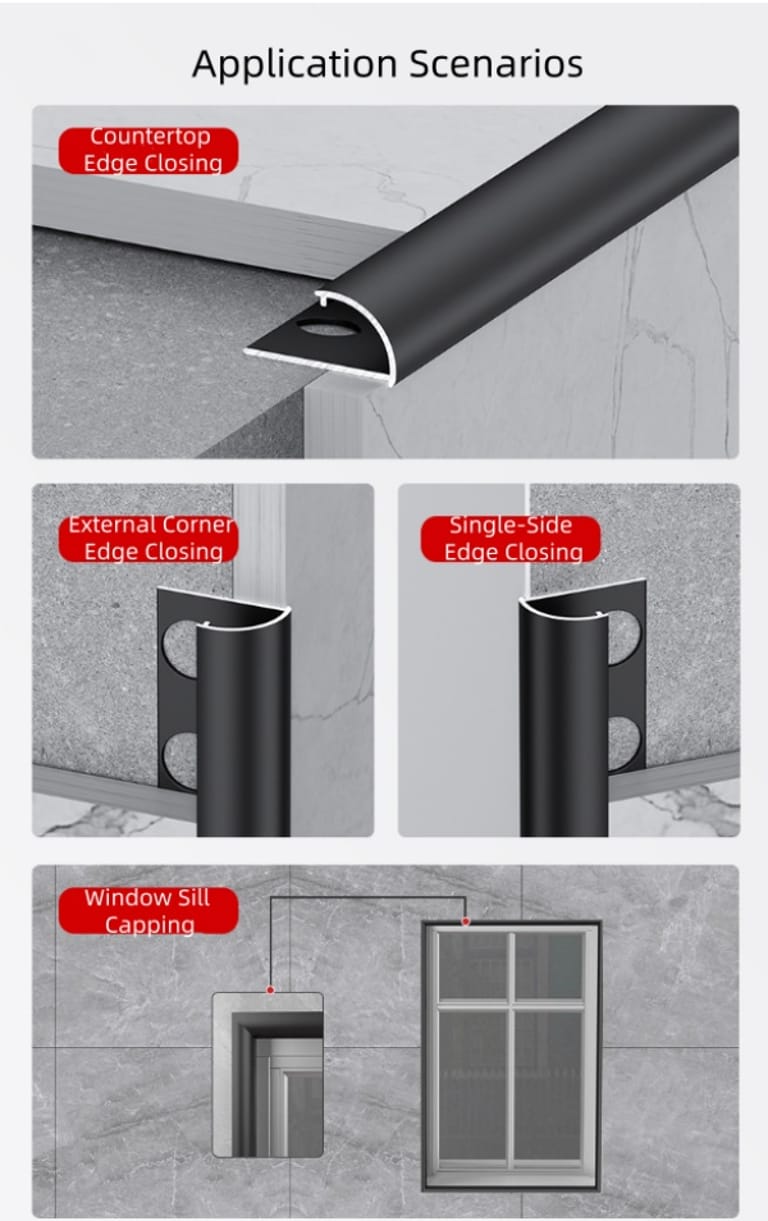 Application Scenarios

Countertop Edge Closing

External Corner Edge Closing

Single-Side Edge Closing

Window Sill Capping