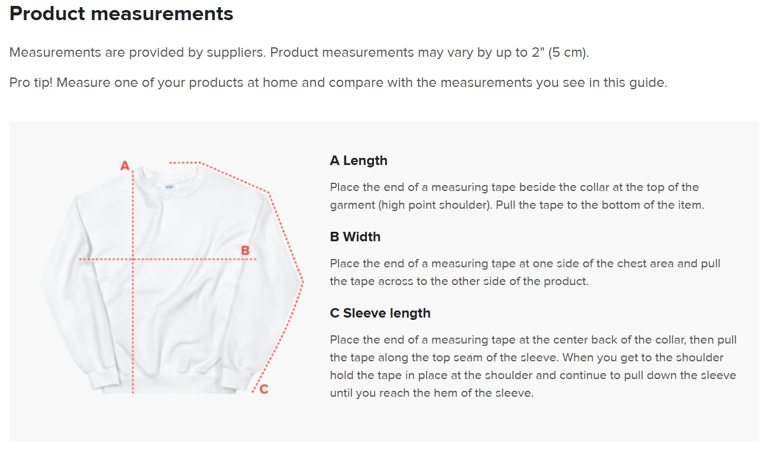 Product measurements

Measurements are provided by suppliers. Product measurements may vary by up to 2" (5 cm).

Pro tip! Measure one of your products at home and compare with the measurements you see in this guide.

A

B

C

A Length

Place the end of a measuring tape beside the collar at the top of the garment (high point shoulder). Pull the tape to the bottom of the item.

B Width

Place the end of a measuring tape at one side of the chest area and pull the tape across to the other side of the product.

C Sleeve length

Place the end of a measuring tape at the center back of the collar, then pull the tape along the top seam of the sleeve. When you get to the shoulder hold the tape in place at the shoulder and continue to pull down the sleeve until you reach the hem of the sleeve.