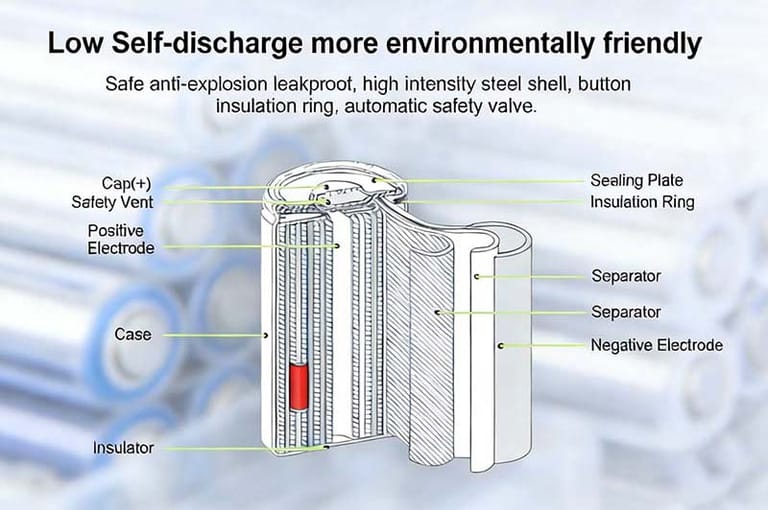 Low Self-discharge more environmentally friendly

Safe anti-explosion leakproot, high intensity steel shell, button insulation ring, automatic safety valve.

Cap(+)
Safety Vent
Positive Electrode
Case
Insulator

Sealing Plate
Insulation Ring
Separator
Separator
Negative Electrode