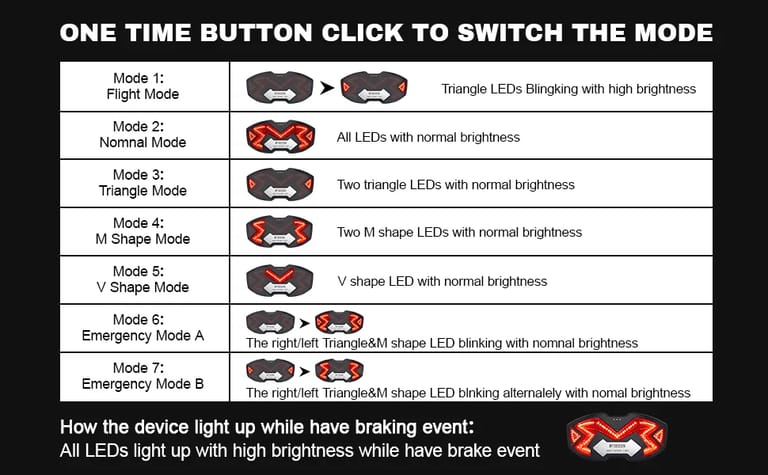 ONE TIME BUTTON CLICK TO SWITCH THE MODE

| | |
|---|---|
| Mode 1: Flight Mode | Triangle LEDs Blingking with high brightness |
| Mode 2: Nomnal Mode | All LEDs with normal brightness |
| Mode 3: Triangle Mode | Two triangle LEDs with normal brightness |
| Mode 4: M Shape Mode | Two M shape LEDs with normal brightness |
| Mode 5: V Shape Mode | V shape LED with normal brightness |
| Mode 6: Emergency Mode A | The right/left Triangle&M shape LED blinking with nomnal brightness |
| Mode 7: Emergency Mode B | The right/left Triangle&M shape LED blnking alternalely with nomal brightness |

How the device light up while have braking event:
All LEDs light up with high brightness while have brake event