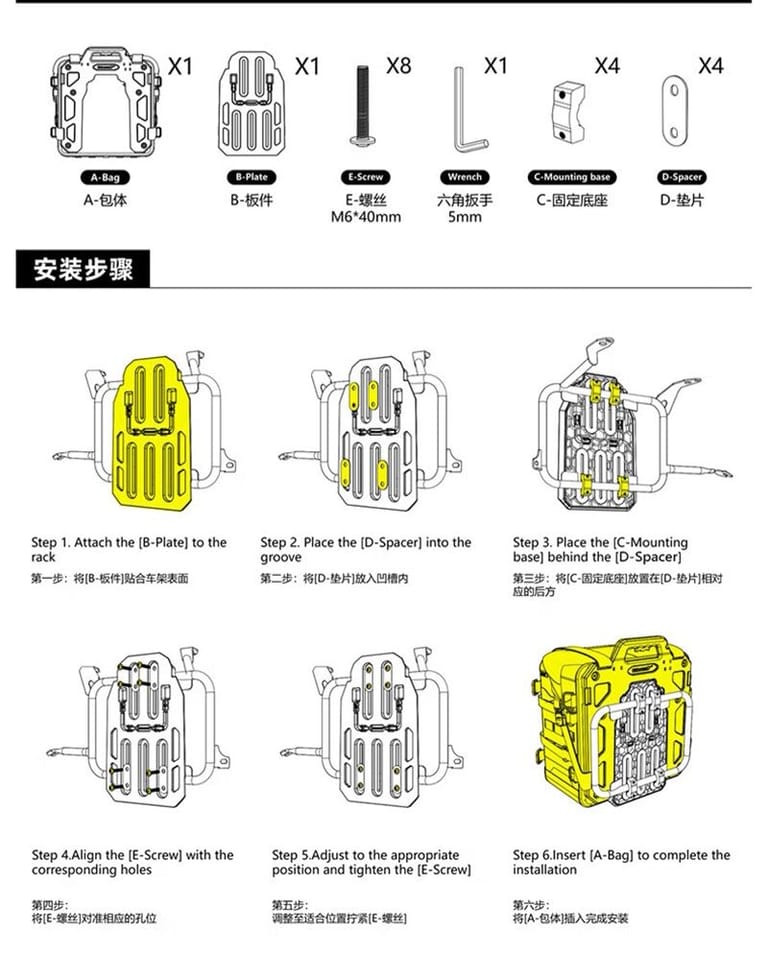 X1

A-Bag
A-包体

X1

B-Plate
B-板件

X8

E-Screw
E-螺丝
M6*40mm

X1

Wrench
六角扳手
5mm

X4

C-Mounting base
C-固定底座

X4

D-Spacer
D-垫片

安装步骤

Step 1. Attach the [B-Plate] to the rack
第一步：将[B-板件]贴合车架表面

Step 2. Place the [D-Spacer] into the groove
第二步：将[D-垫片]放入凹槽内

Step 3. Place the [C-Mounting base] behind the [D-Spacer]
第三步：将[C-固定底座]放置在[D-垫片]相对应的后方

Step 4.Align the [E-Screw] with the corresponding holes
第四步：
将[E-螺丝]对准相应的孔位

Step 5.Adjust to the appropriate position and tighten the [E-Screw]
第五步：
调整至适合位置拧紧[E-螺丝]

Step 6.Insert [A-Bag] to complete the installation
第六步：
将[A-包体]插入完成安装