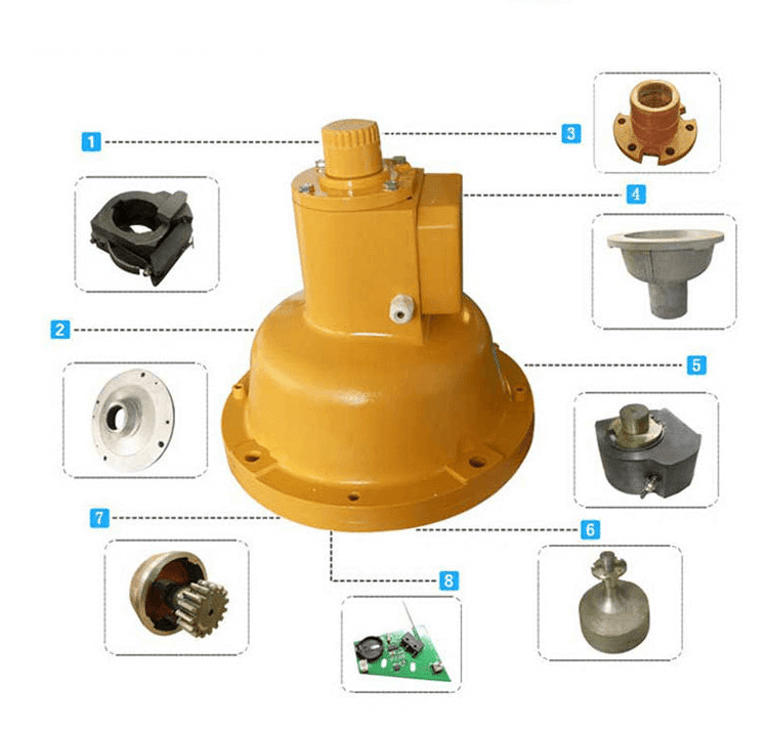 1
3
4
2
5
7
6
8