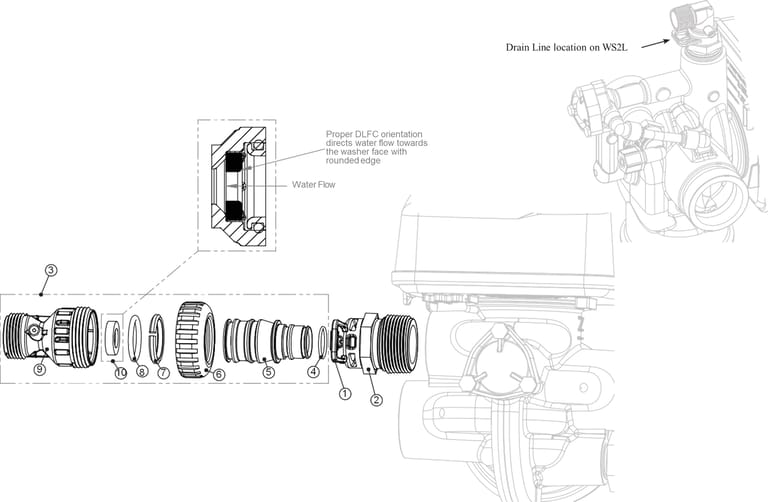 Drain Line location on WS2L

Proper DLFC orientation directs water flow towards the washer face with rounded edge

Water Flow

3

9

10

8

7

6

5

4

1

2