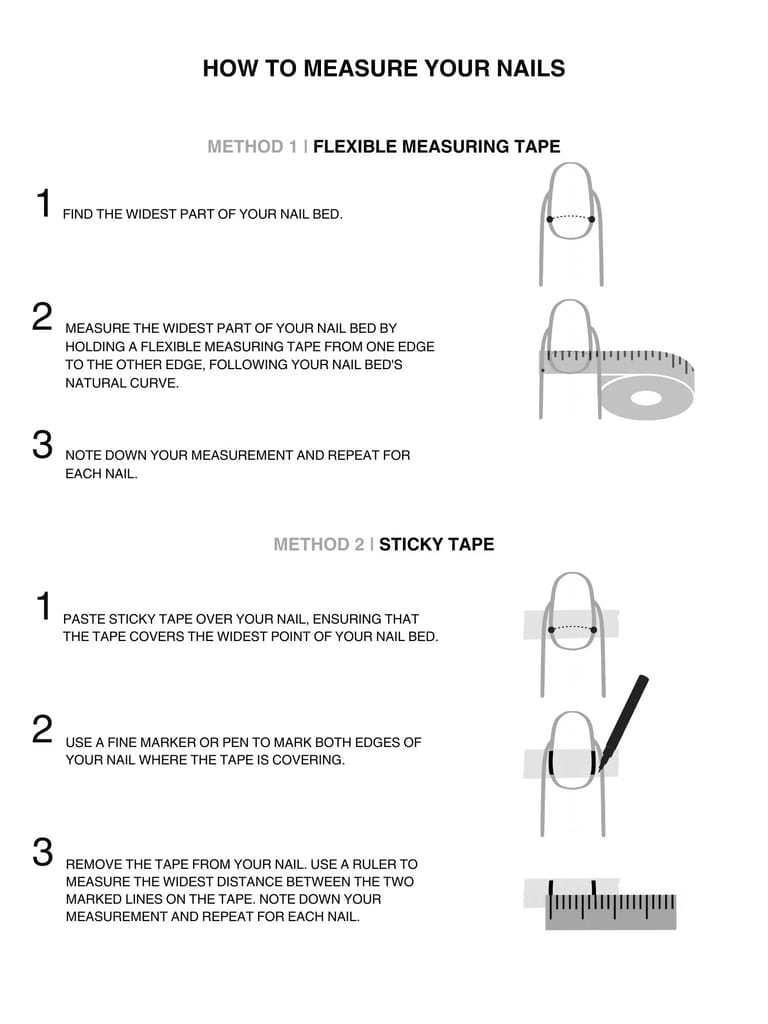 HOW TO MEASURE YOUR NAILS

METHOD 1 | FLEXIBLE MEASURING TAPE

1 FIND THE WIDEST PART OF YOUR NAIL BED.

2 MEASURE THE WIDEST PART OF YOUR NAIL BED BY HOLDING A FLEXIBLE MEASURING TAPE FROM ONE EDGE TO THE OTHER EDGE, FOLLOWING YOUR NAIL BED'S NATURAL CURVE.

3 NOTE DOWN YOUR MEASUREMENT AND REPEAT FOR EACH NAIL.

METHOD 2 | STICKY TAPE

1 PASTE STICKY TAPE OVER YOUR NAIL, ENSURING THAT THE TAPE COVERS THE WIDEST POINT OF YOUR NAIL BED.

2 USE A FINE MARKER OR PEN TO MARK BOTH EDGES OF YOUR NAIL WHERE THE TAPE IS COVERING.

3 REMOVE THE TAPE FROM YOUR NAIL. USE A RULER TO MEASURE THE WIDEST DISTANCE BETWEEN THE TWO MARKED LINES ON THE TAPE. NOTE DOWN YOUR MEASUREMENT AND REPEAT FOR EACH NAIL.