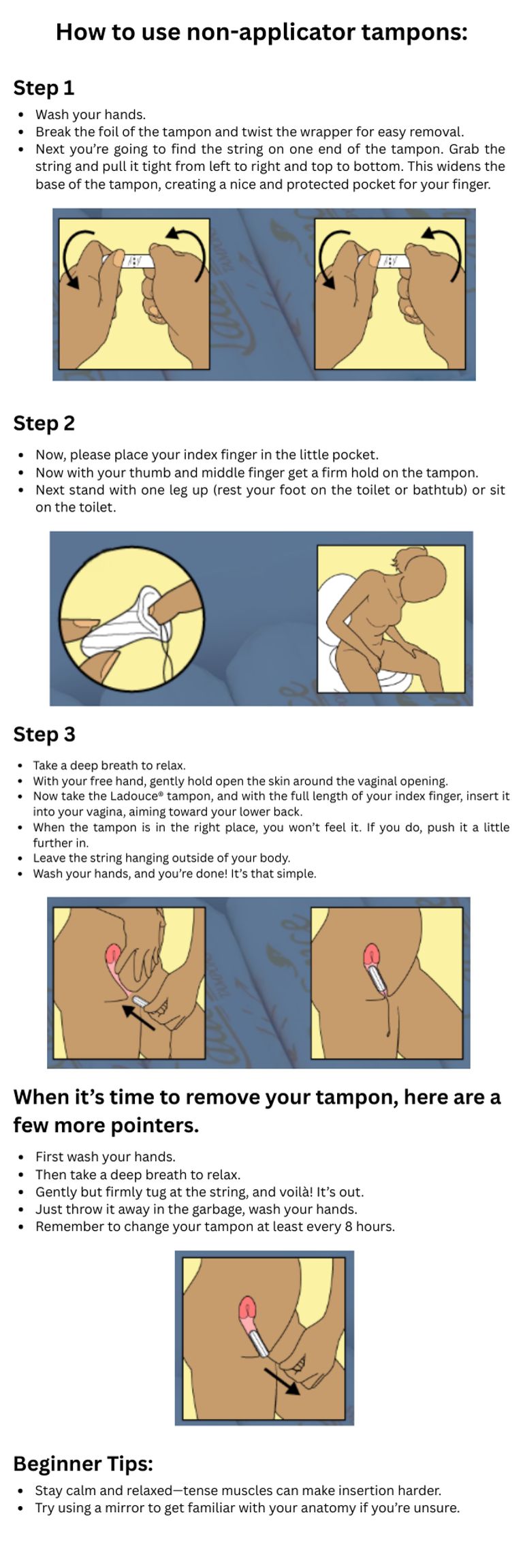 How to use non-applicator tampons:

Step 1

- Wash your hands.
- Break the foil of the tampon and twist the wrapper for easy removal.
- Next you're going to find the string on one end of the tampon. Grab the string and pull it tight from left to right and top to bottom. This widens the base of the tampon, creating a nice and protected pocket for your finger.

Step 2

- Now, please place your index finger in the little pocket.
- Now with your thumb and middle finger get a firm hold on the tampon.
- Next stand with one leg up (rest your foot on the toilet or bathtub) or sit on the toilet.

Step 3

- Take a deep breath to relax.
- With your free hand, gently hold open the skin around the vaginal opening.
- Now take the Ladouce® tampon, and with the full length of your index finger, insert it into your vagina, aiming toward your lower back.
- When the tampon is in the right place, you won't feel it. If you do, push it a little further in.
- Leave the string hanging outside of your body.
- Wash your hands, and you're done! It's that simple.

When it's time to remove your tampon, here are a few more pointers.

- First wash your hands.
- Then take a deep breath to relax.
- Gently but firmly tug at the string, and voilà! It's out.
- Just throw it away in the garbage, wash your hands.
- Remember to change your tampon at least every 8 hours.

Beginner Tips:

- Stay calm and relaxed—tense muscles can make insertion harder.
- Try using a mirror to get familiar with your anatomy if you're unsure.