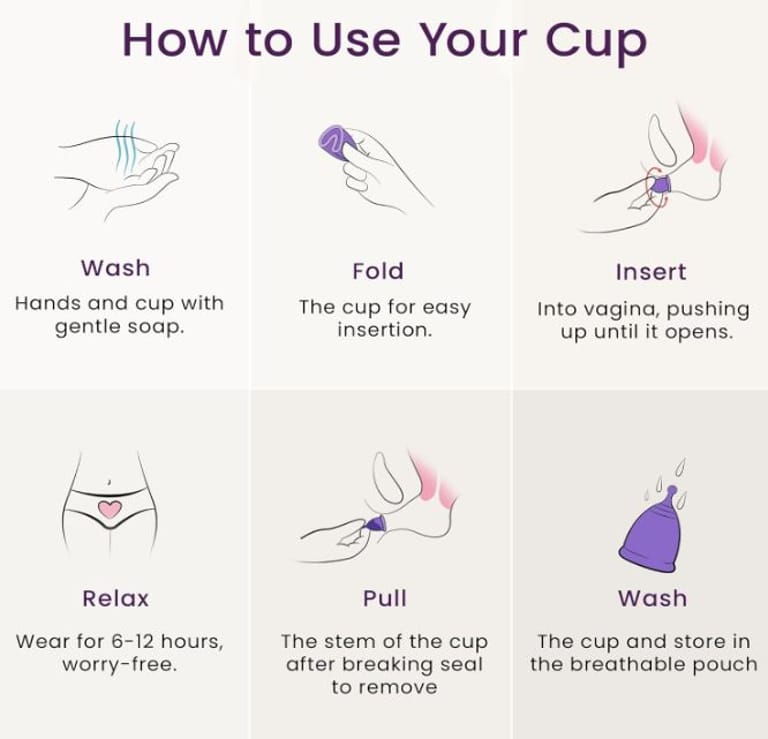 How to Use Your Cup

Wash
Hands and cup with gentle soap.

Fold
The cup for easy insertion.

Insert
Into vagina, pushing up until it opens.

Relax
Wear for 6-12 hours, worry-free.

Pull
The stem of the cup after breaking seal to remove

Wash
The cup and store in the breathable pouch