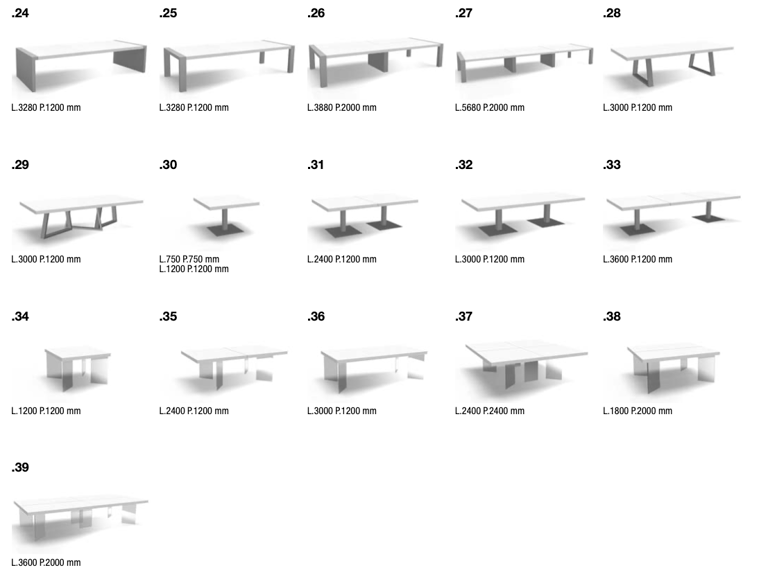 .24
L.3280 P.1200 mm

.25
L.3280 P.1200 mm

.26
L.3880 P.2000 mm

.27
L.5680 P.2000 mm

.28
L.3000 P.1200 mm

.29
L.3000 P.1200 mm

.30
L.750 P.750 mm
L.1200 P.1200 mm

.31
L.2400 P.1200 mm

.32
L.3000 P.1200 mm

.33
L.3600 P.1200 mm

.34
L.1200 P.1200 mm

.35
L.2400 P.1200 mm

.36
L.3000 P.1200 mm

.37
L.2400 P.2400 mm

.38
L.1800 P.2000 mm

.39
L.3600 P.2000 mm