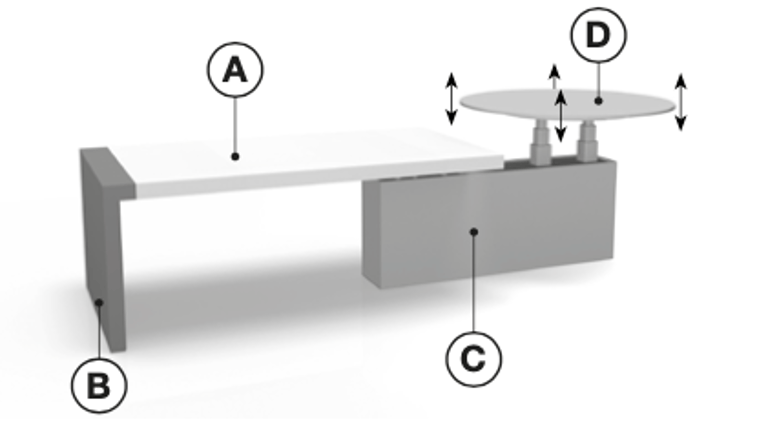 A
D
B
C