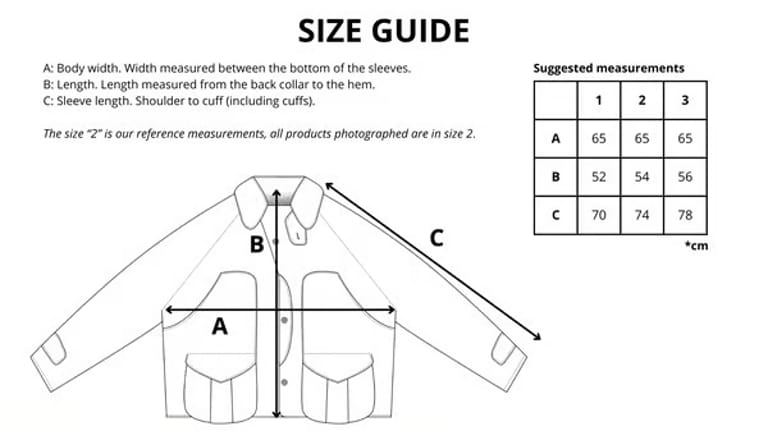 SIZE GUIDE

A: Body width. Width measured between the bottom of the sleeves.
B: Length. Length measured from the back collar to the hem.
C: Sleeve length. Shoulder to cuff (including cuffs).

The size "2" is our reference measurements, all products photographed are in size 2.

Suggested measurements

|  | 1 | 2 | 3 |
|---|---|---|---|
| A | 65 | 65 | 65 |
| B | 52 | 54 | 56 |
| C | 70 | 74 | 78 |

*cm

B

C

A