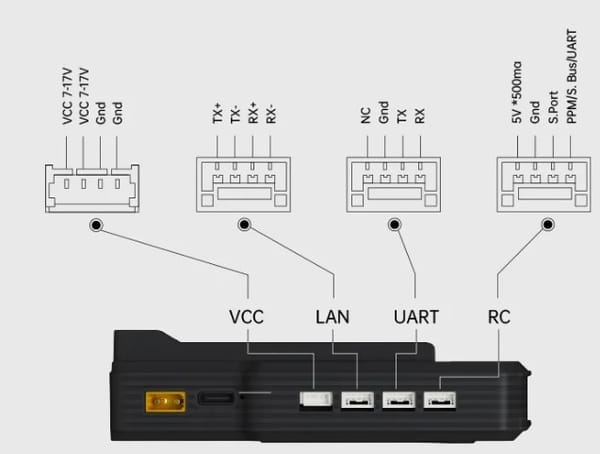 VCC 7-17V
VCC 7-17V
Gnd
Gnd

TX+
TX-
RX+
RX-

NC
Gnd
TX
RX

5V *500ma
Gnd
S.Port
PPM/S. Bus/UART

VCC
LAN
UART
RC