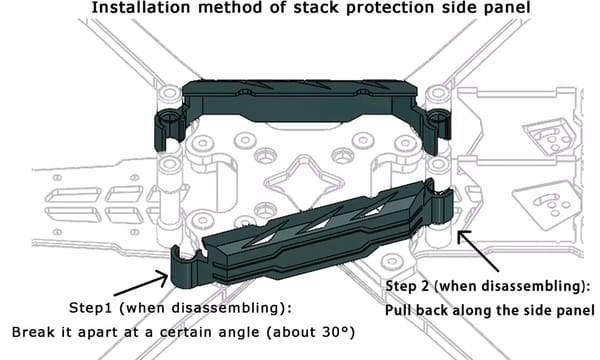 Installation method of stack protection side panel

Step1 (when disassembling):
Break it apart at a certain angle (about 30°)

Step 2 (when disassembling):
Pull back along the side panel