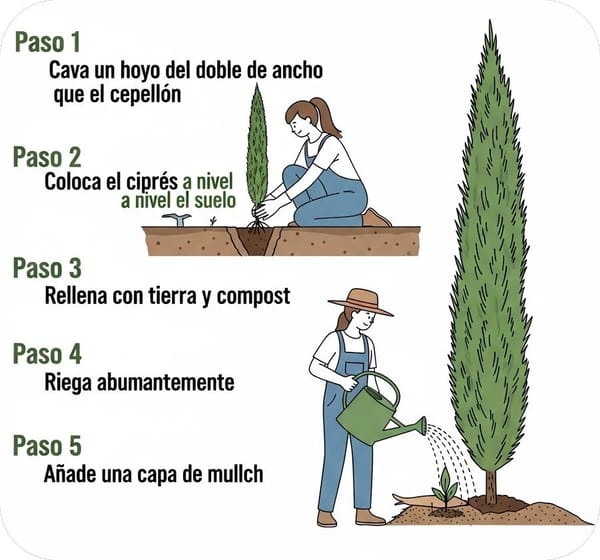 Paso 1
Cava un hoyo del doble de ancho que el cepellón

Paso 2
Coloca el ciprés a nivel a nivel el suelo

Paso 3
Rellena con tierra y compost

Paso 4
Riega abumantemente

Paso 5
Añade una capa de mullch