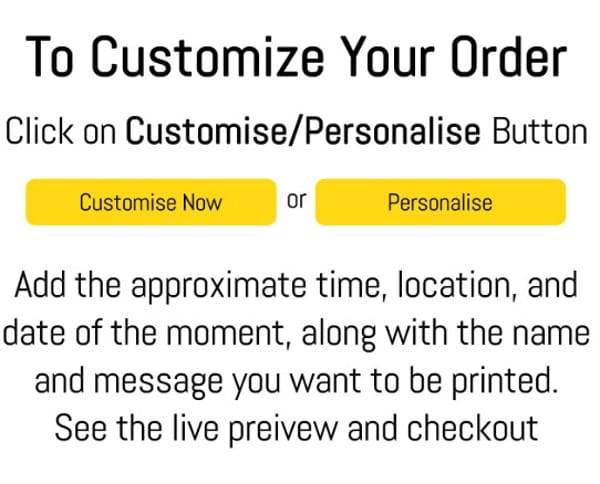 To Customize Your Order

Click on Customise/Personalise Button

Customise Now

or

Personalise

Add the approximate time, location, and date of the moment, along with the name and message you want to be printed. See the live preivew and checkout