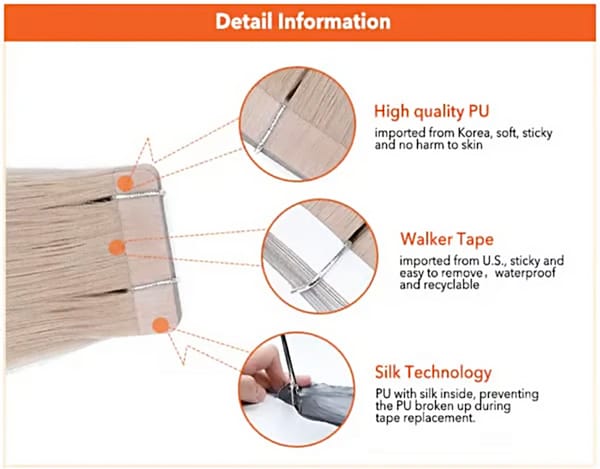 Detail Information

High quality PU
imported from Korea, soft, sticky and no harm to skin

Walker Tape
imported from U.S., sticky and easy to remove，waterproof and recyclable

Silk Technology
PU with silk inside, preventing the PU broken up during tape replacement.