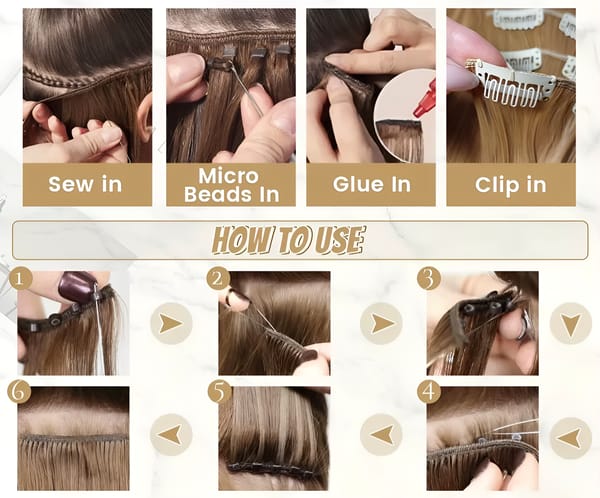 Sew in

Micro Beads In

Glue In

Clip in

HOW TO USE

1

2

3

6

5

4