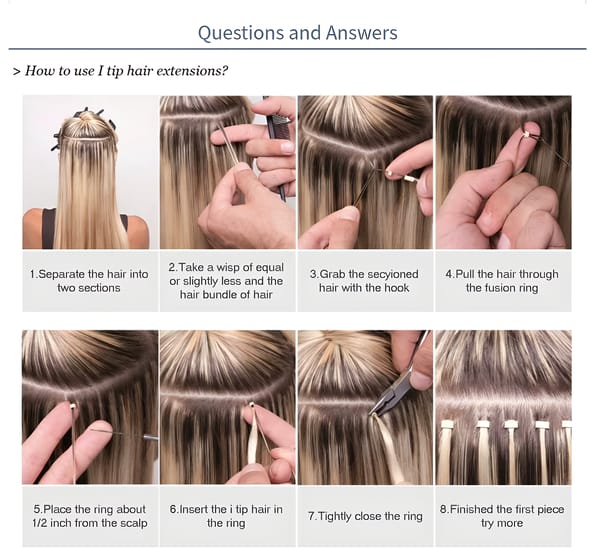 Questions and Answers

> How to use I tip hair extensions?

1.Separate the hair into two sections

2.Take a wisp of equal or slightly less and the hair bundle of hair

3.Grab the secyioned hair with the hook

4.Pull the hair through the fusion ring

5.Place the ring about 1/2 inch from the scalp

6.Insert the i tip hair in the ring

7.Tightly close the ring

8.Finished the first piece try more