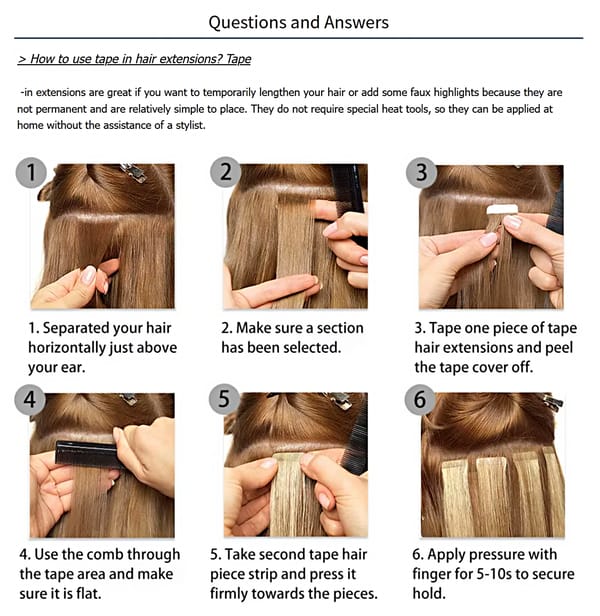 Questions and Answers

> How to use tape in hair extensions? Tape

-in extensions are great if you want to temporarily lengthen your hair or add some faux highlights because they are not permanent and are relatively simple to place. They do not require special heat tools, so they can be applied at home without the assistance of a stylist.

1

1. Separated your hair horizontally just above your ear.

2

2. Make sure a section has been selected.

3

3. Tape one piece of tape hair extensions and peel the tape cover off.

4

4. Use the comb through the tape area and make sure it is flat.

5

5. Take second tape hair piece strip and press it firmly towards the pieces.

6

6. Apply pressure with finger for 5-10s to secure hold.