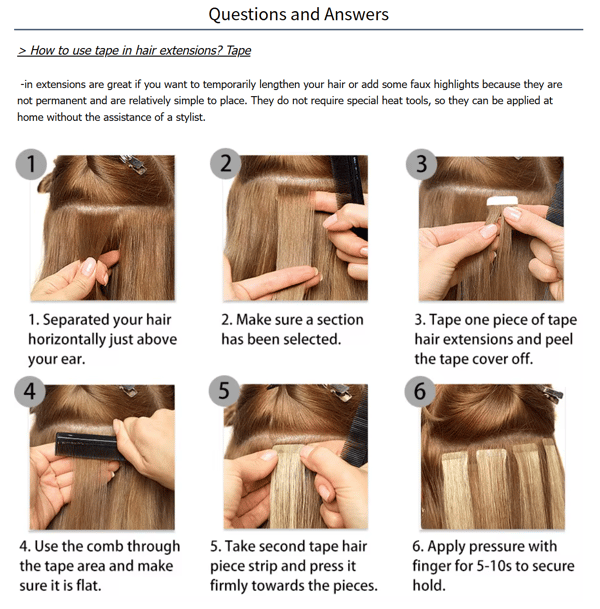 Questions and Answers

> How to use tape in hair extensions? Tape

-in extensions are great if you want to temporarily lengthen your hair or add some faux highlights because they are not permanent and are relatively simple to place. They do not require special heat tools, so they can be applied at home without the assistance of a stylist.

1

1. Separated your hair horizontally just above your ear.

2

2. Make sure a section has been selected.

3

3. Tape one piece of tape hair extensions and peel the tape cover off.

4

4. Use the comb through the tape area and make sure it is flat.

5

5. Take second tape hair piece strip and press it firmly towards the pieces.

6

6. Apply pressure with finger for 5-10s to secure hold.