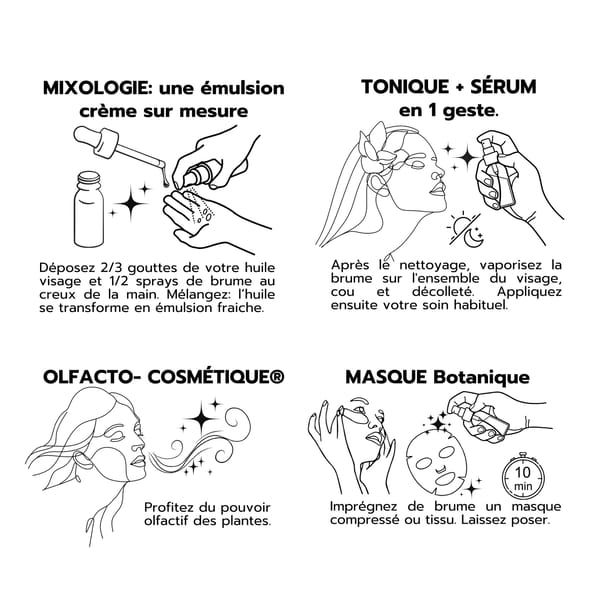 MIXOLOGIE: une émulsion crème sur mesure

Déposez 2/3 gouttes de votre huile visage et 1/2 sprays de brume au creux de la main. Mélangez: l'huile se transforme en émulsion fraiche.

TONIQUE + SÉRUM en 1 geste.

Après le nettoyage, vaporisez la brume sur l'ensemble du visage, cou et décolleté. Appliquez ensuite votre soin habituel.

OLFACTO- COSMÉTIQUE®

Profitez du pouvoir olfactif des plantes.

MASQUE Botanique

10 min

Imprégnez de brume un masque compressé ou tissu. Laissez poser.