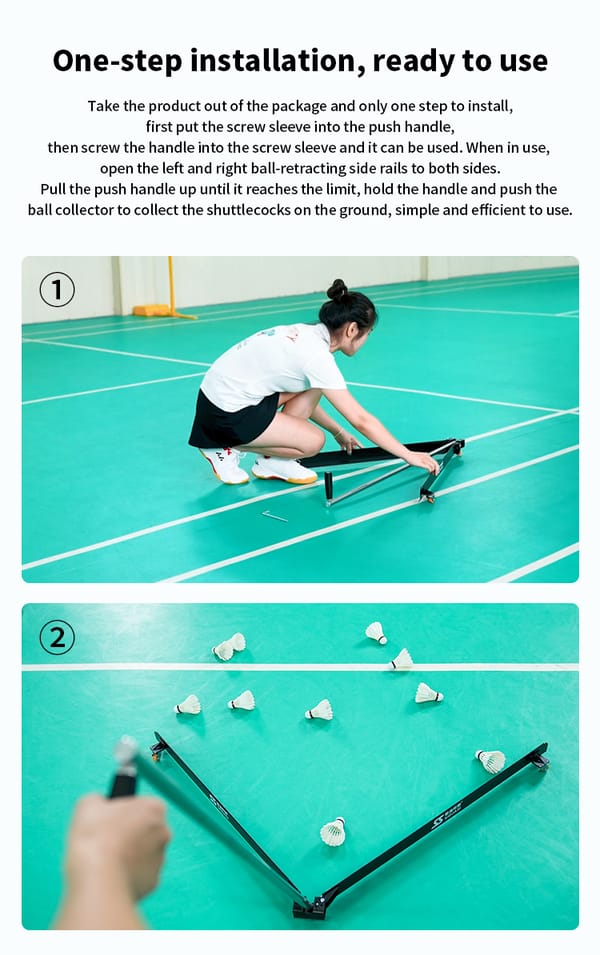 One-step installation, ready to use

Take the product out of the package and only one step to install, first put the screw sleeve into the push handle, then screw the handle into the screw sleeve and it can be used. When in use, open the left and right ball-retracting side rails to both sides. Pull the push handle up until it reaches the limit, hold the handle and push the ball collector to collect the shuttlecocks on the ground, simple and efficient to use.

①

②