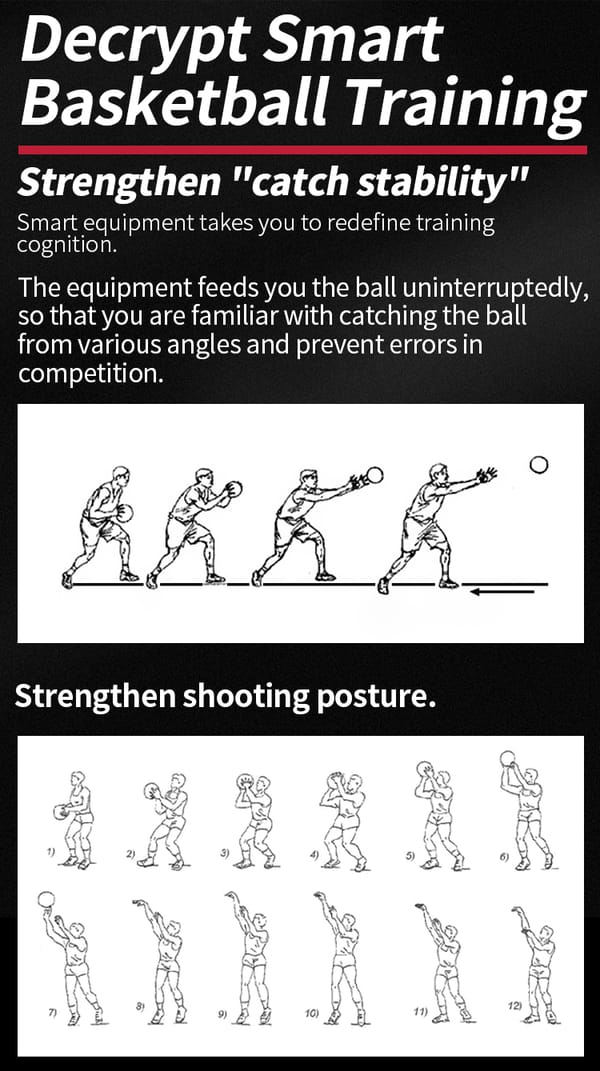 Decrypt Smart Basketball Training

Strengthen "catch stability"

Smart equipment takes you to redefine training cognition.

The equipment feeds you the ball uninterruptedly, so that you are familiar with catching the ball from various angles and prevent errors in competition.

Strengthen shooting posture.

1) 2) 3) 4) 5) 6)

7) 8) 9) 10) 11) 12)