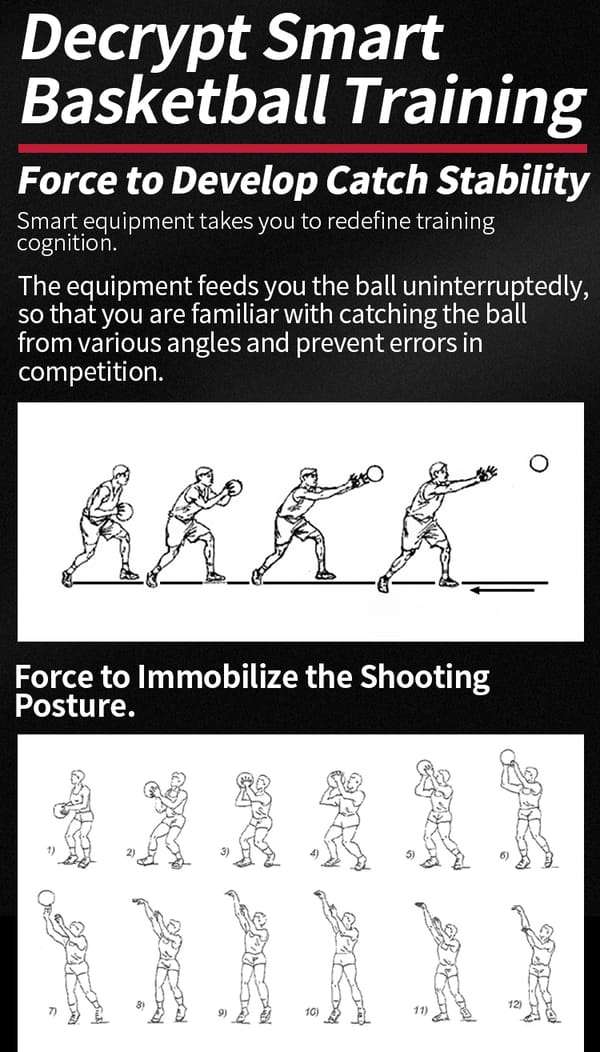 Decrypt Smart Basketball Training

Force to Develop Catch Stability

Smart equipment takes you to redefine training cognition.

The equipment feeds you the ball uninterruptedly, so that you are familiar with catching the ball from various angles and prevent errors in competition.

Force to Immobilize the Shooting Posture.

1) 2) 3) 4) 5) 6)

7) 8) 9) 10) 11) 12)