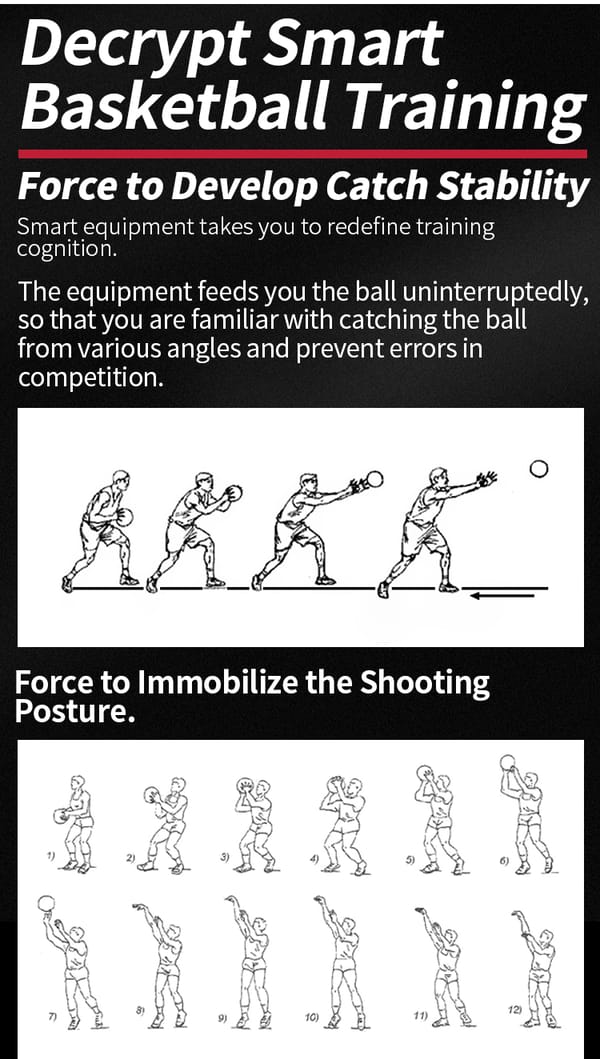 Decrypt Smart Basketball Training

Force to Develop Catch Stability

Smart equipment takes you to redefine training cognition.

The equipment feeds you the ball uninterruptedly, so that you are familiar with catching the ball from various angles and prevent errors in competition.

Force to Immobilize the Shooting Posture.

1) 2) 3) 4) 5) 6)

7) 8) 9) 10) 11) 12)