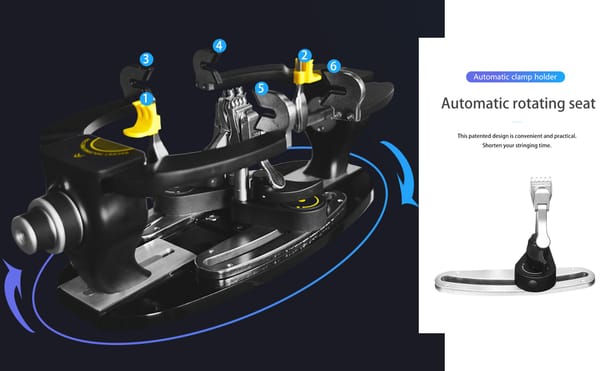 3
4
2
6
1
5

Automatic clamp holder

Automatic rotating seat

This patented design is convenient and practical.
Shorten your stringing time.