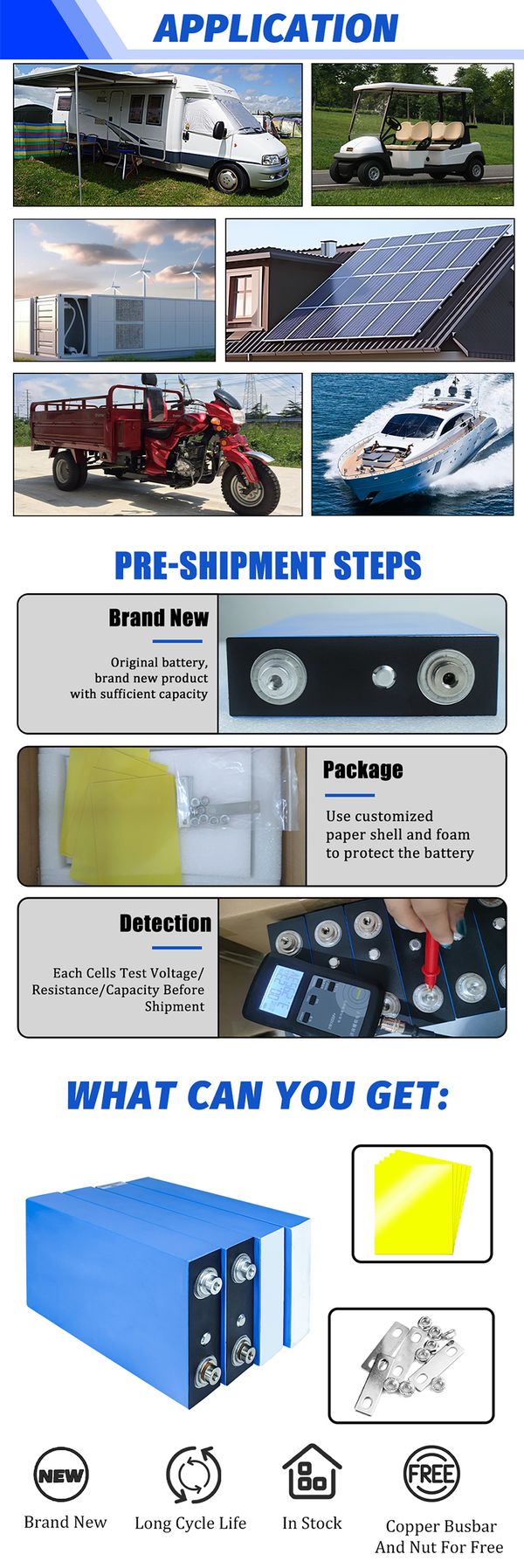 APPLICATION

PRE-SHIPMENT STEPS

Brand New

Original battery, brand new product with sufficient capacity

Package

Use customized paper shell and foam to protect the battery

Detection

Each Cells Test Voltage/ Resistance/Capacity Before Shipment

WHAT CAN YOU GET:

NEW
Brand New

Long Cycle Life

In Stock

FREE
Copper Busbar And Nut For Free