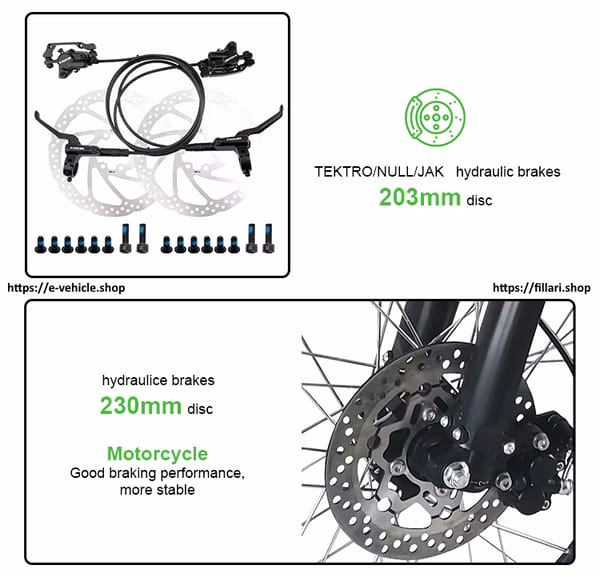 TEKTRO/NULL/JAK hydraulic brakes
203mm disc

https://e-vehicle.shop

https://fillari.shop

hydraulice brakes
230mm disc

Motorcycle
Good braking performance, more stable